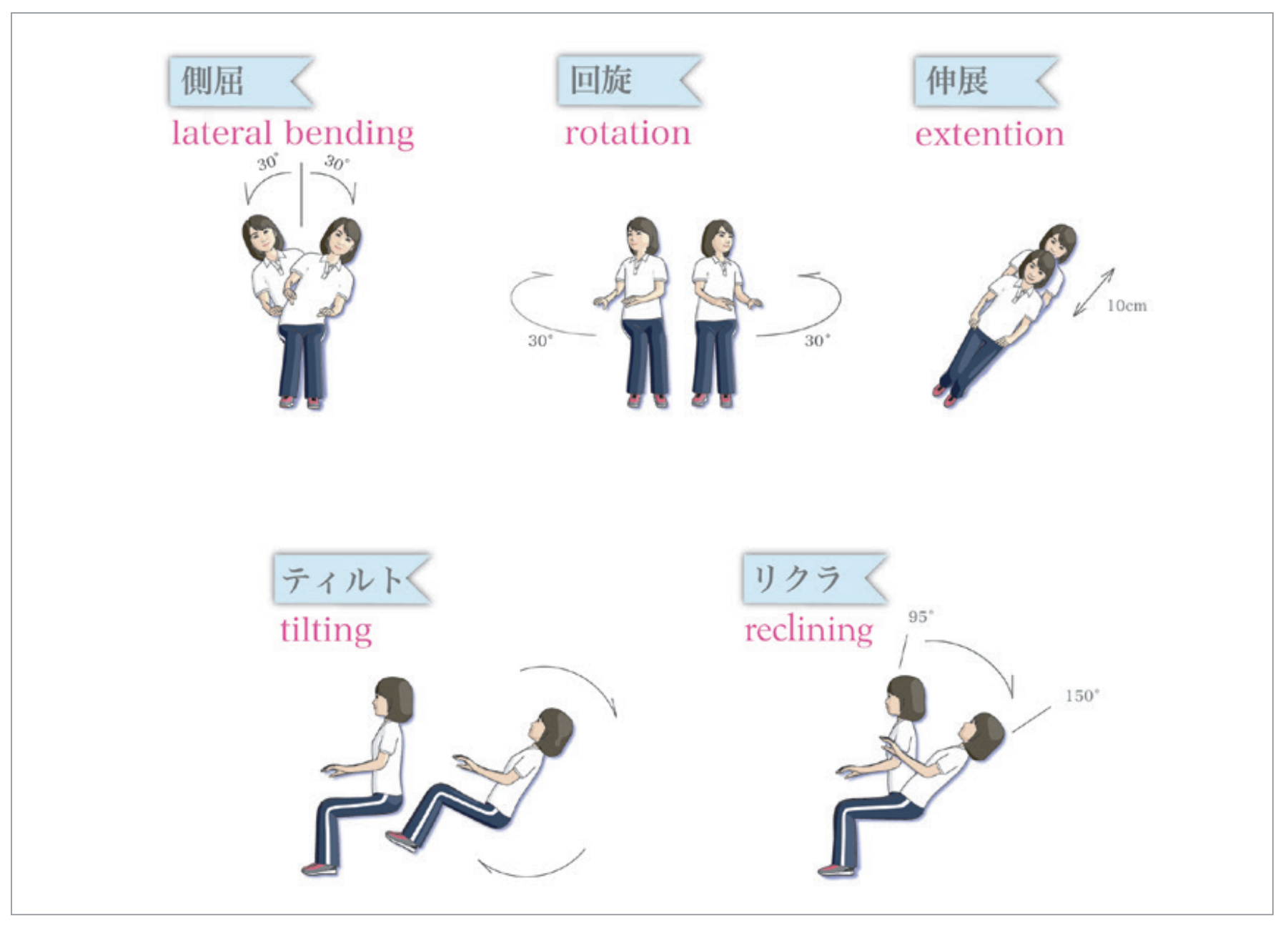 側屈
lateral bending
30°
30°

回旋
rotation
30°
30°

伸展
extention
10cm

ティルト
tilting

リクラ
reclining
95°
150°